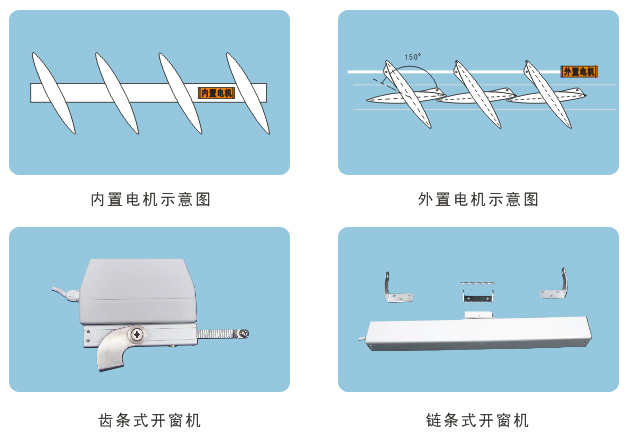 内置电机

内置电机示意图

150°

外置电机

外置电机示意图

齿条式开窗机

链条式开窗机